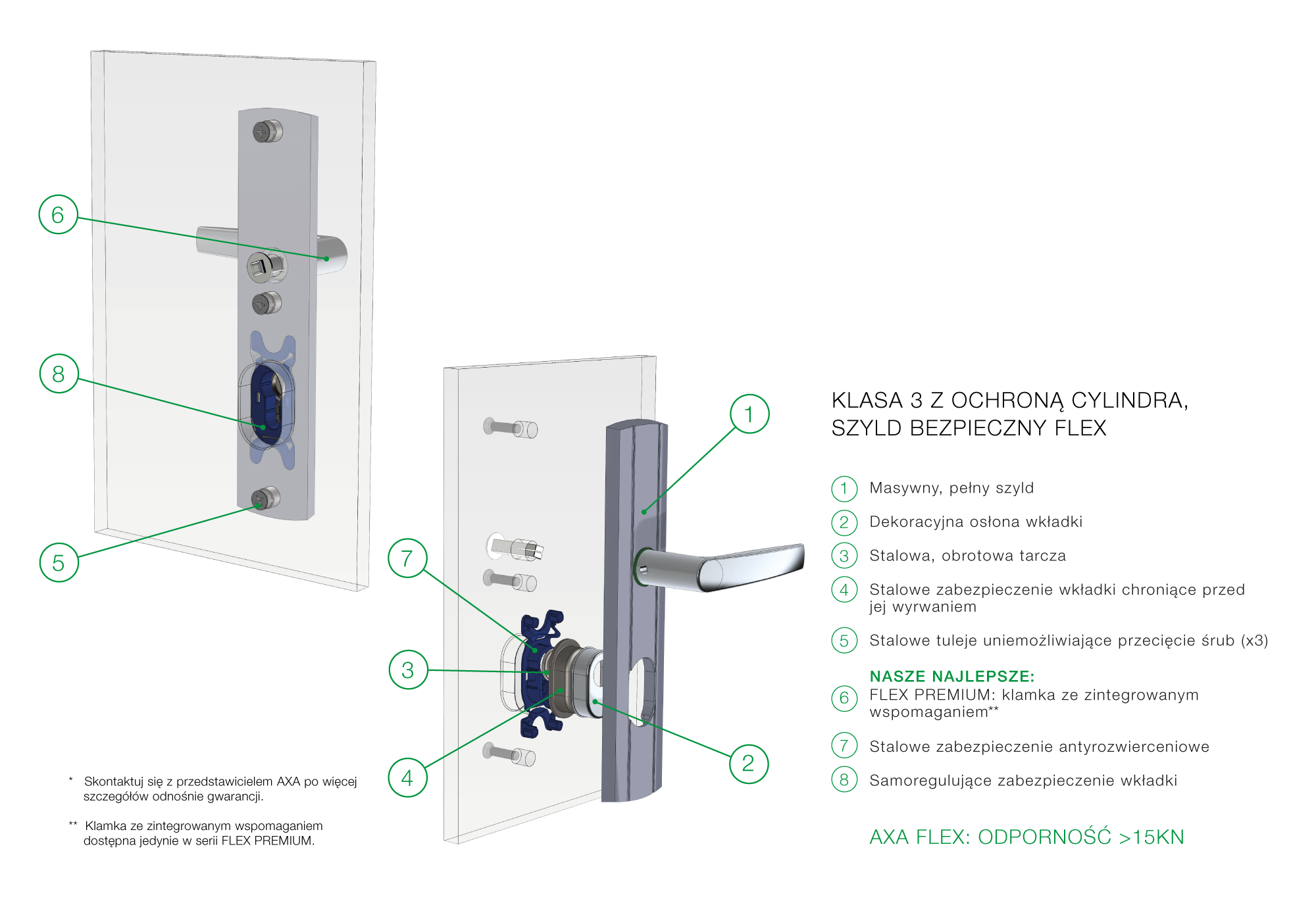 6

8

5

7

3

4

1

2

KLASA 3 Z OCHRONĄ CYLINDRA,
SZYLD BEZPIECZNY FLEX

1 Masywny, pełny szyld

2 Dekoracyjna osłona wkładki

3 Stalowa, obrotowa tarcza

4 Stalowe zabezpieczenie wkładki chroniące przed jej wyrwaniem

5 Stalowe tuleje uniemożliwiające przecięcie śrub (x3)

NASZE NAJLEPSZE:
6 FLEX PREMIUM: klamka ze zintegrowanym wspomaganiem**

7 Stalowe zabezpieczenie antyrozwierceniowe

8 Samoregulujące zabezpieczenie wkładki

AXA FLEX: ODPORNOŚĆ >15KN

* Skontaktuj się z przedstawicielem AXA po więcej szczegółów odnośnie gwarancji.

** Klamka ze zintegrowanym wspomaganiem dostępna jedynie w serii FLEX PREMIUM.