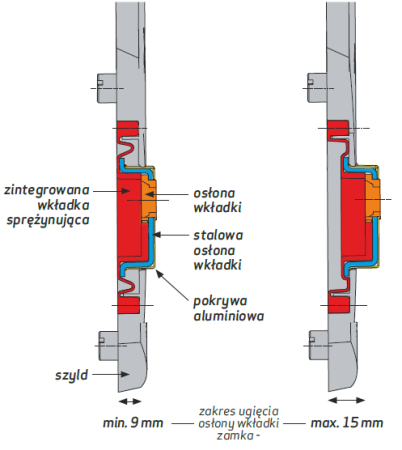 zintegrowana wkładka sprężynująca

osłona wkładki

stalowa osłona wkładki

pokrywa aluminiowa

szyld

min. 9 mm

zakres ugięcia osłony wkładki zamka -

max. 15 mm